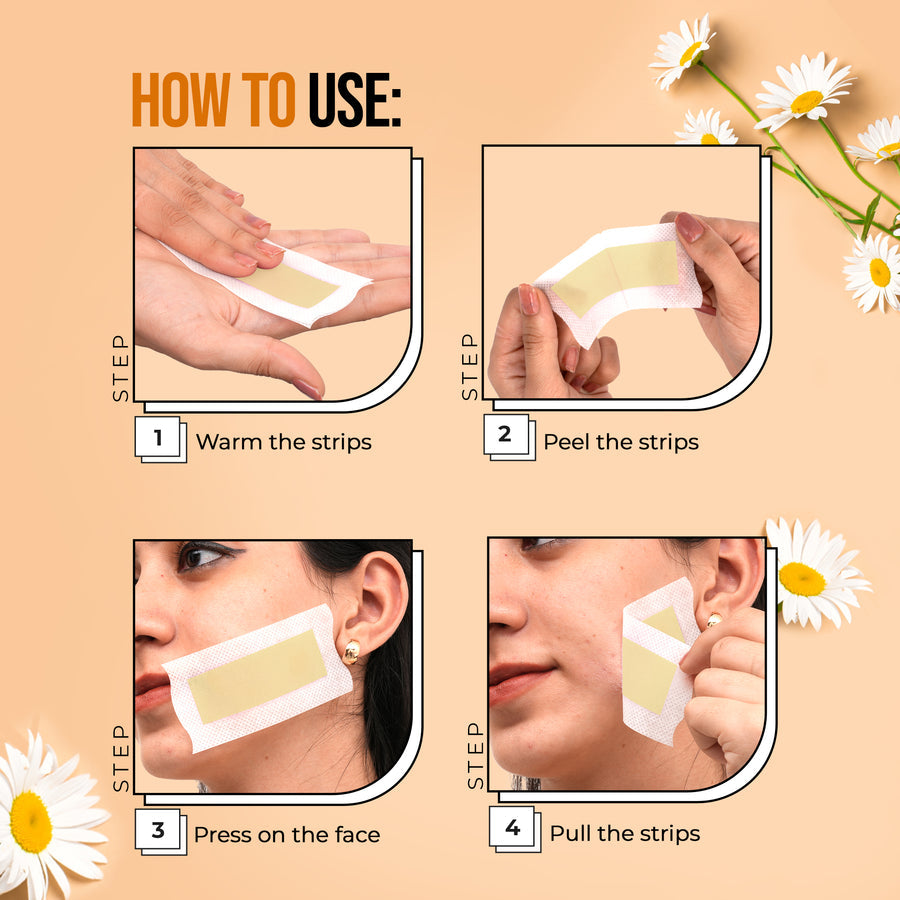 HOW TO USE:

STEP
1 Warm the strips

STEP
2 Peel the strips

STEP
3 Press on the face

STEP
4 Pull the strips