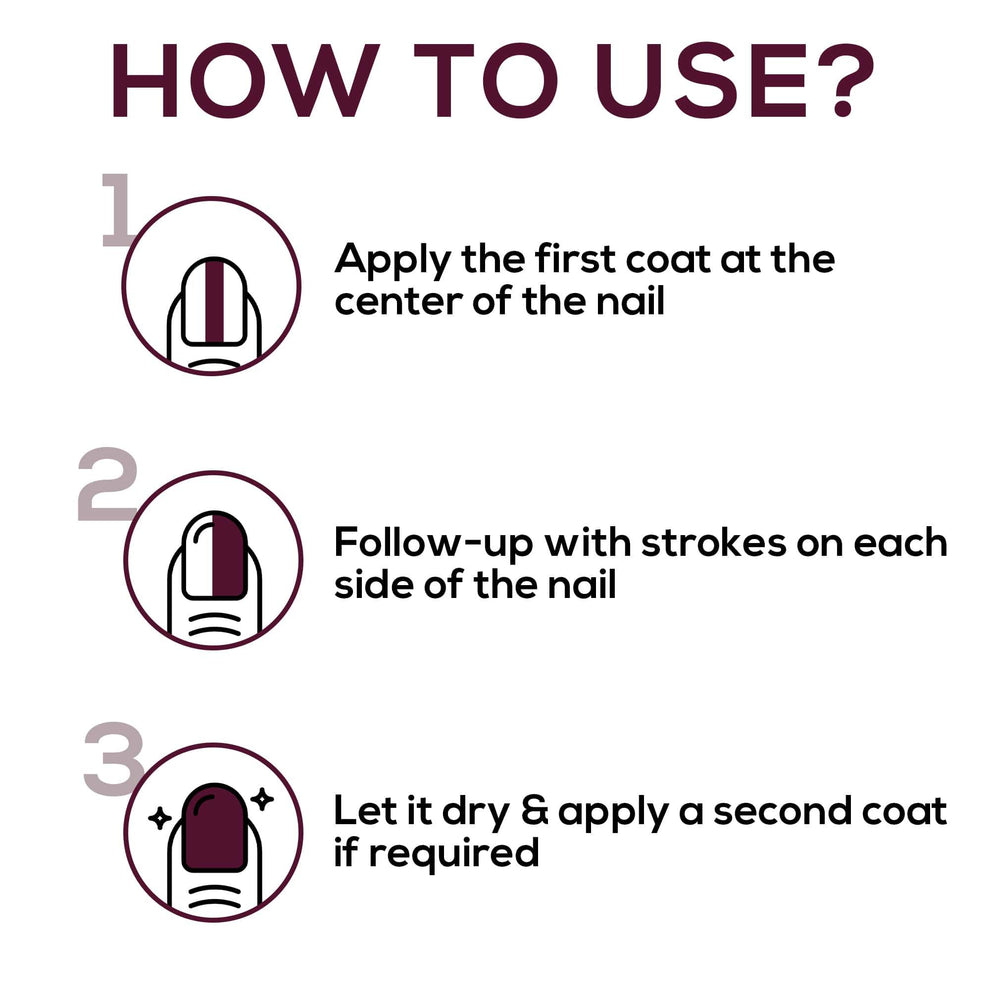 HOW TO USE?

1

Apply the first coat at the center of the nail

2

Follow-up with strokes on each side of the nail

3

Let it dry & apply a second coat if required