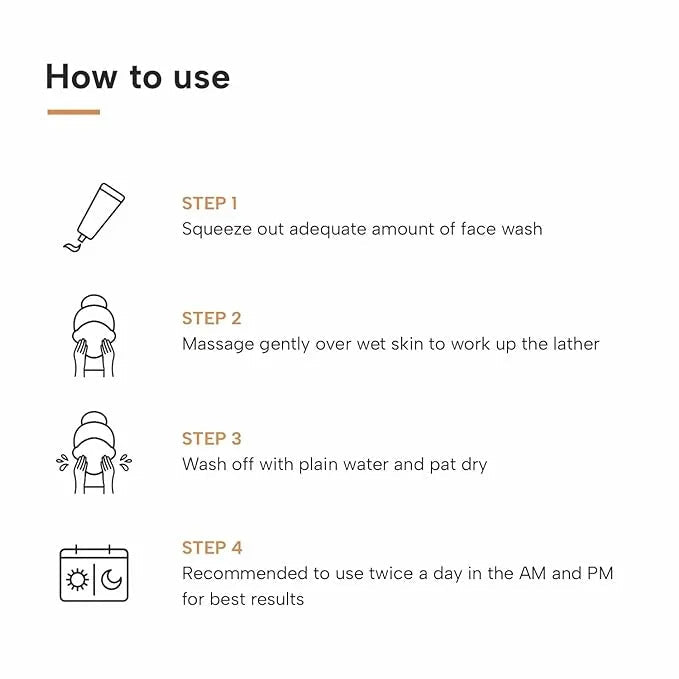 How to use

STEP 1
Squeeze out adequate amount of face wash

STEP 2
Massage gently over wet skin to work up the lather

STEP 3
Wash off with plain water and pat dry

STEP 4
Recommended to use twice a day in the AM and PM for best results