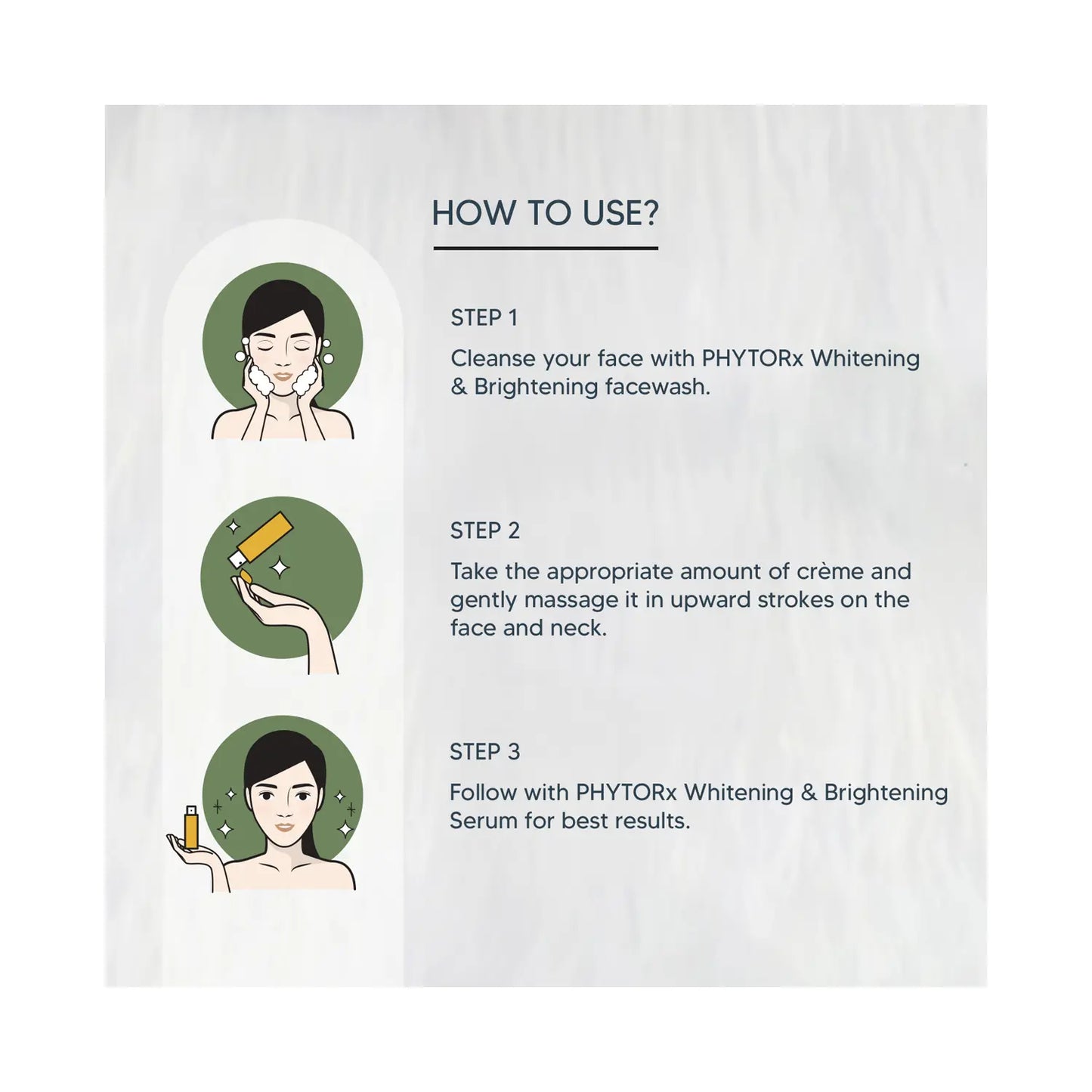 HOW TO USE?

STEP 1

Cleanse your face with PHYTORx Whitening & Brightening facewash.

STEP 2

Take the appropriate amount of crème and gently massage it in upward strokes on the face and neck.

STEP 3

Follow with PHYTORx Whitening & Brightening Serum for best results.